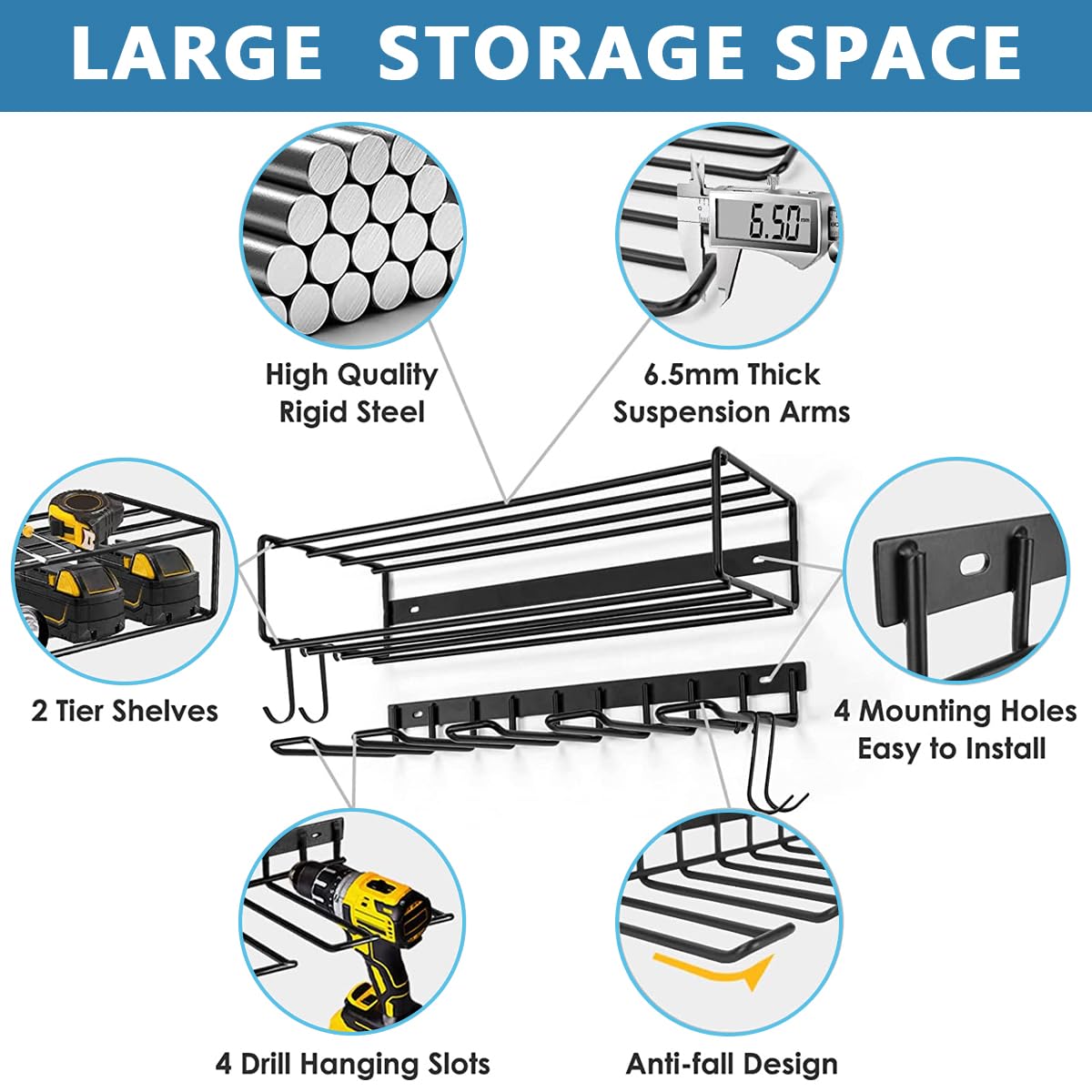 LARGE STORAGE SPACE

6.50

High Quality Rigid Steel

6.5mm Thick Suspension Arms

2 Tier Shelves

4 Mounting Holes Easy to Install

4 Drill Hanging Slots

Anti-fall Design